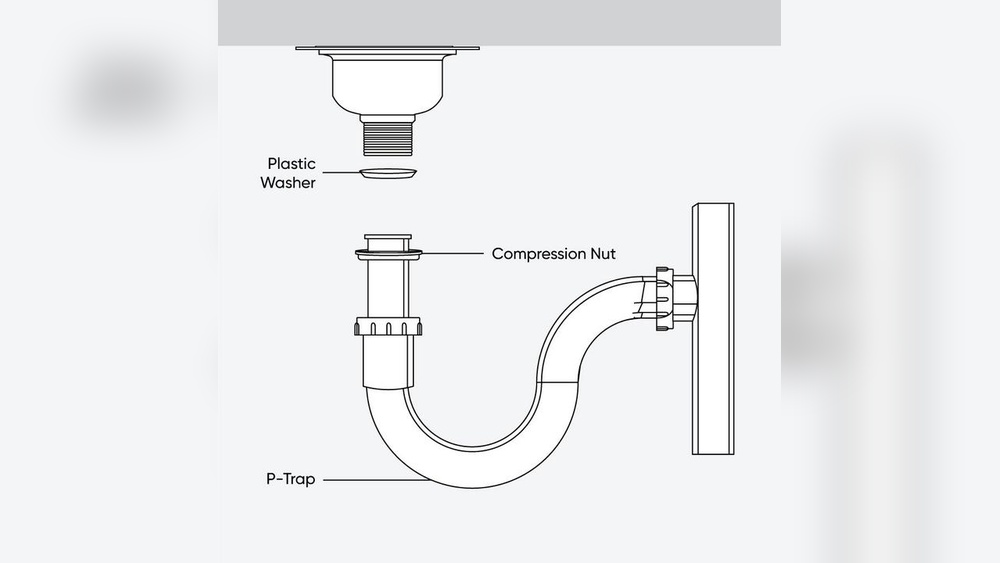 Plastic Washer

Compression Nut

P-Trap