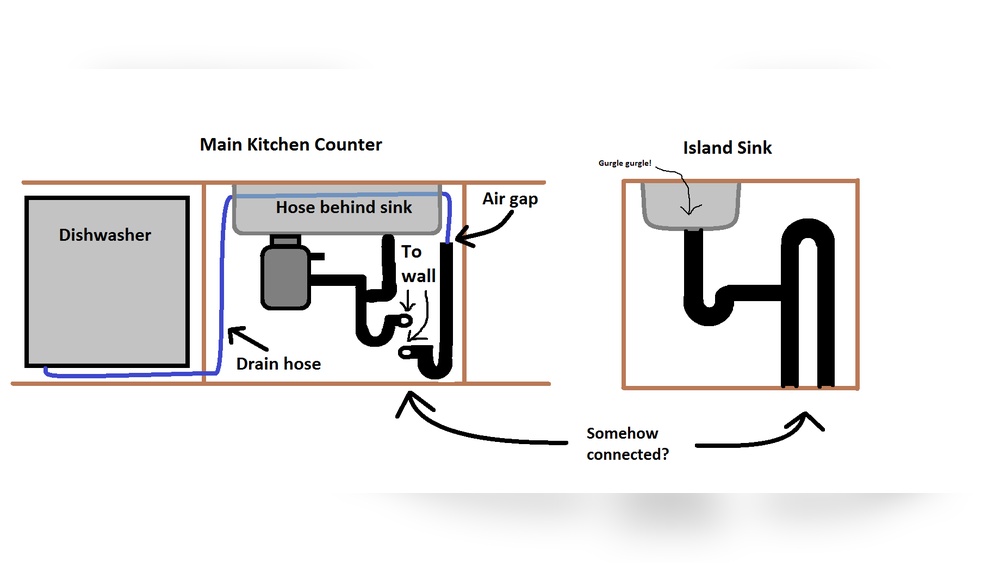 Main Kitchen Counter

Dishwasher

Hose behind sink

Air gap

To wall

Drain hose

Island Sink

Gurgle gurgle!

Somehow connected?